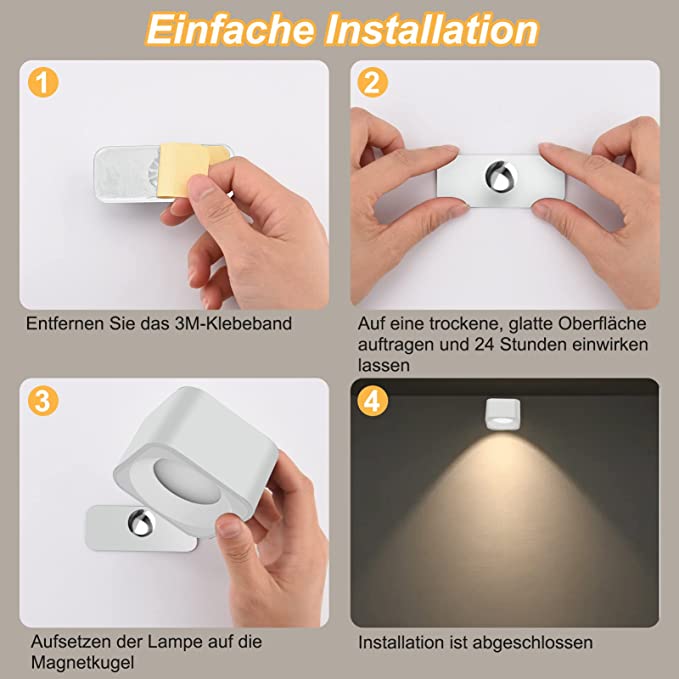 Einfache Installation

1

Entfernen Sie das 3M-Klebeband

2

Auf eine trockene, glatte Oberfläche auftragen und 24 Stunden einwirken lassen

3

Aufsetzen der Lampe auf die Magnetkugel

4

Installation ist abgeschlossen